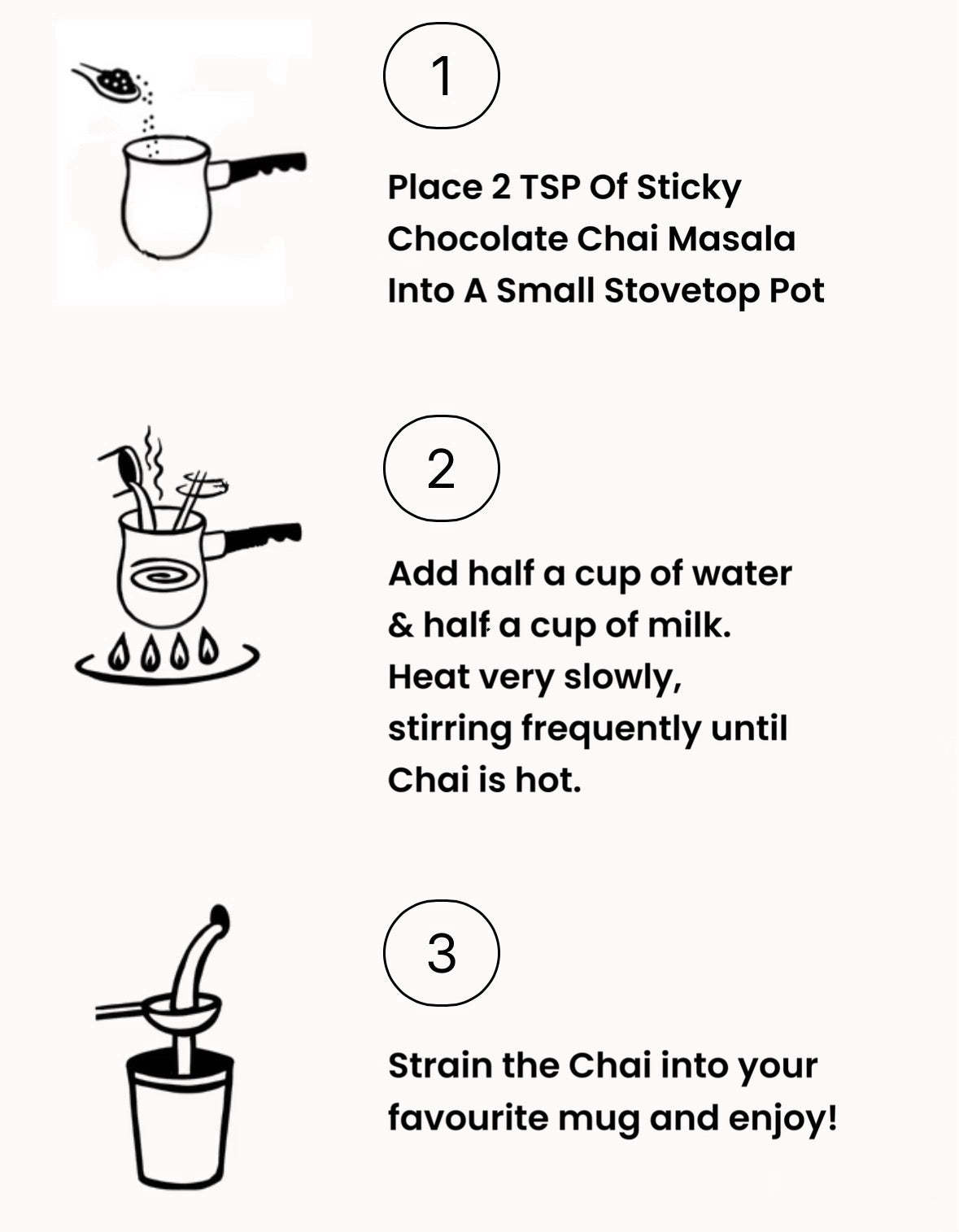 1

Place 2 TSP Of Sticky Chocolate Chai Masala Into A Small Stovetop Pot

2

Add half a cup of water & half a cup of milk. Heat very slowly, stirring frequently until Chai is hot.

3

Strain the Chai into your favourite mug and enjoy!